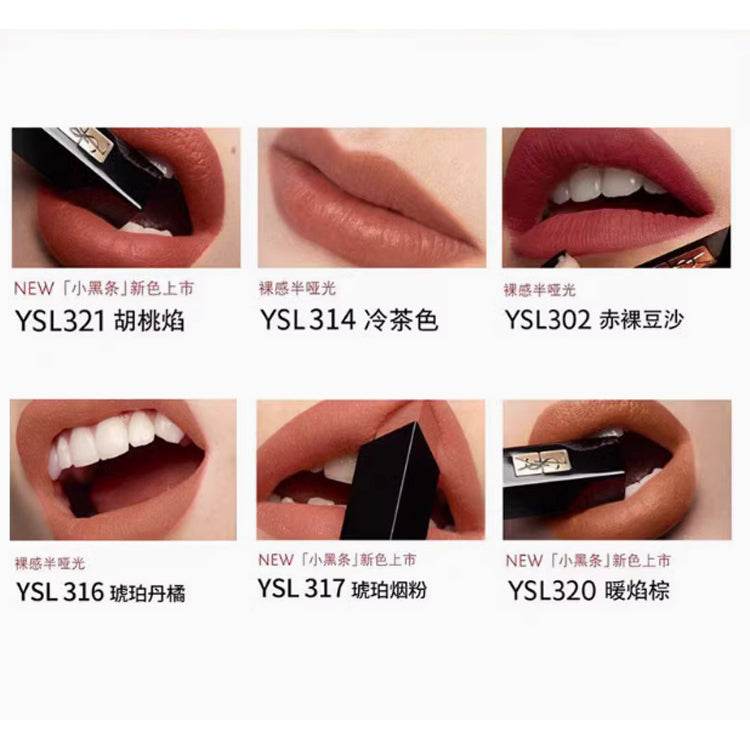 NEW「小黑条」新色上市
YSL321 胡桃焰

裸感半哑光
YSL 314 冷茶色

裸感半哑光
YSL302 赤裸豆沙

裸感半哑光
YSL 316 琥珀丹橘

NEW「小黑条」新色上市
YSL 317 琥珀烟粉

NEW「小黑条」新色上市
YSL320 暖焰棕